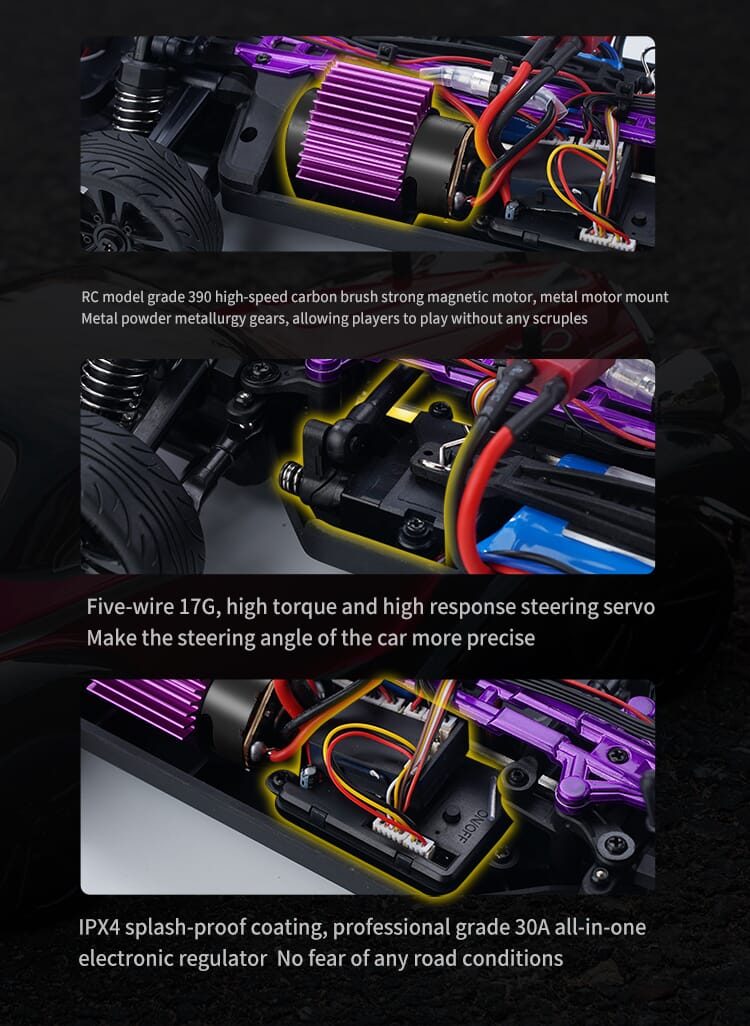 RC model grade 390 high-speed carbon brush strong magnetic motor, metal motor mount
Metal powder metallurgy gears, allowing players to play without any scruples

Five-wire 17G, high torque and high response steering servo
Make the steering angle of the car more precise

ON/OFF

IPX4 splash-proof coating, professional grade 30A all-in-one electronic regulator No fear of any road conditions